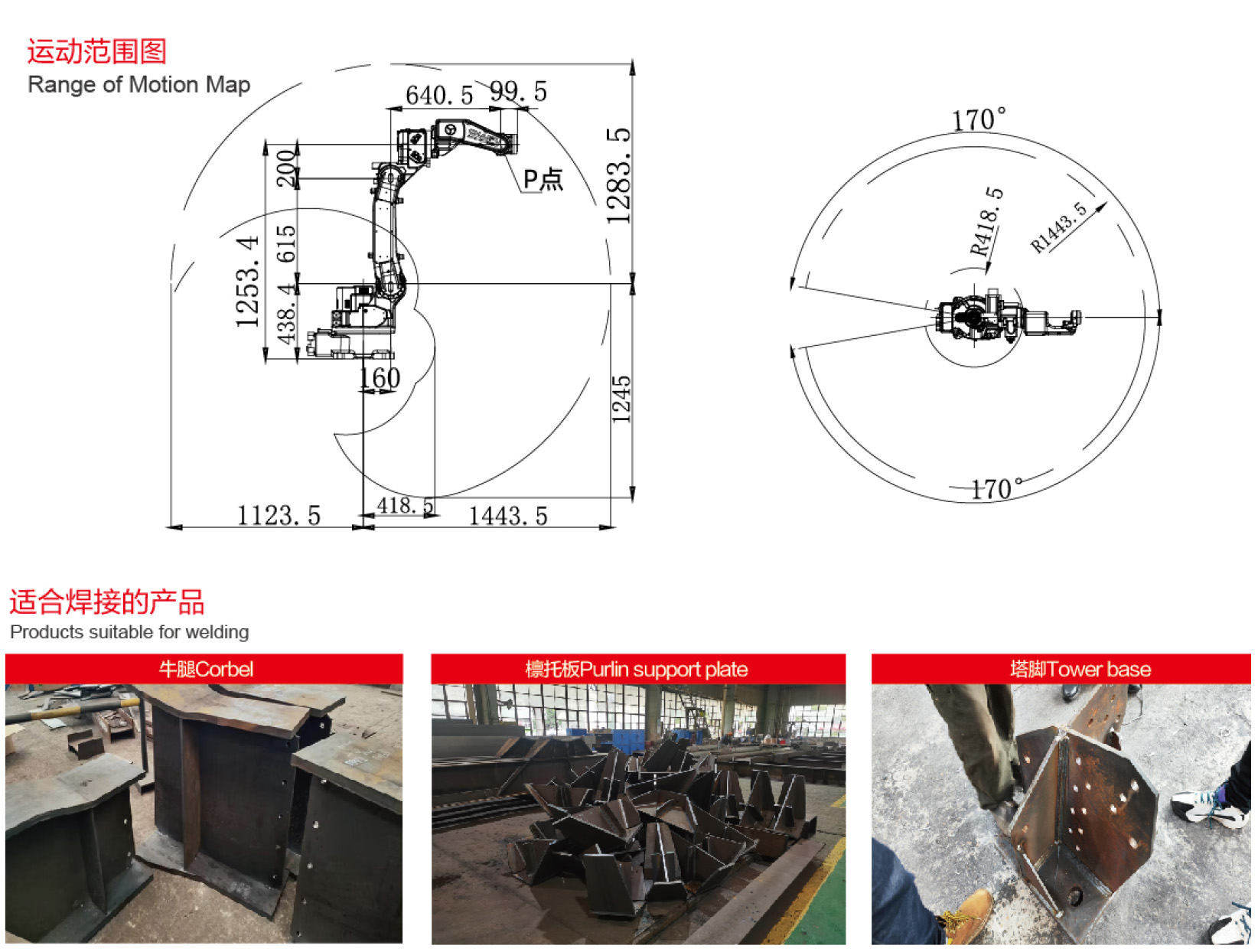 运动范围图
Range of Motion Map

640.5
99.5
200
P点
1283.5
1253.4
615
438.4
160
1245
1123.5
418.5
1443.5

170°
R418.5
R1443.5
170°

适合焊接的产品
Products suitable for welding

牛腿Corbel

檩托板Purlin support plate

塔脚Tower base